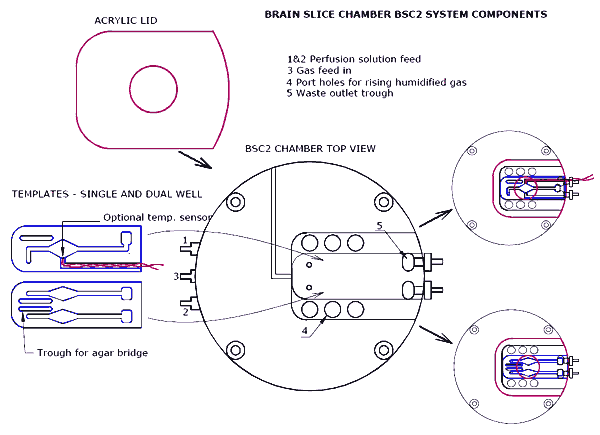 ACRYLIC LID

BRAIN SLICE CHAMBER BSC2 SYSTEM COMPONENTS

1&2 Perfusion solution feed
3 Gas feed in
4 Port holes for rising humidified gas
5 Waste outlet trough

BSC2 CHAMBER TOP VIEW

TEMPLATES - SINGLE AND DUAL WELL

Optional temp. sensor

1

3

2

5

4

Trough for agar bridge